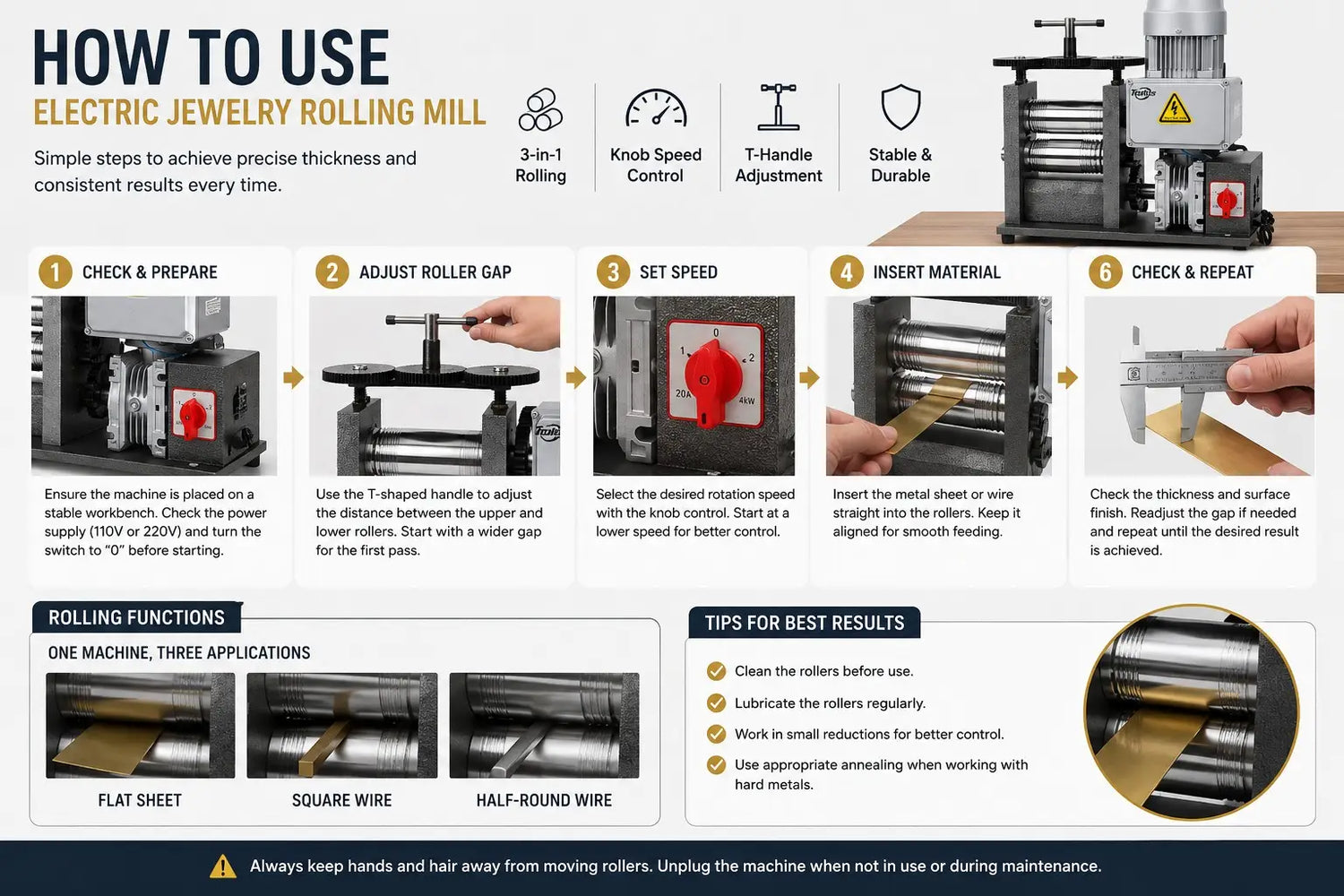 HOW TO USE
ELECTRIC JEWELRY ROLLING MILL

Simple steps to achieve precise thickness and consistent results every time.

3-in-1 Rolling

Knob Speed Control

T-Handle Adjustment

Stable & Durable

1 CHECK & PREPARE

Ensure the machine is placed on a stable workbench. Check the power supply (110V or 220V) and turn the switch to "0" before starting.

2 ADJUST ROLLER GAP

Use the T-shaped handle to adjust the distance between the upper and lower rollers. Start with a wider gap for the first pass.

3 SET SPEED

0
1
2
20A
4kW

Select the desired rotation speed with the knob control. Start at a lower speed for better control.

4 INSERT MATERIAL

Insert the metal sheet or wire straight into the rollers. Keep it aligned for smooth feeding.

6 CHECK & REPEAT

Check the thickness and surface finish. Readjust the gap if needed and repeat until the desired result is achieved.

ROLLING FUNCTIONS

ONE MACHINE, THREE APPLICATIONS

FLAT SHEET

SQUARE WIRE

HALF-ROUND WIRE

TIPS FOR BEST RESULTS

Clean the rollers before use.

Lubricate the rollers regularly.

Work in small reductions for better control.

Use appropriate annealing when working with hard metals.

Always keep hands and hair away from moving rollers. Unplug the machine when not in use or during maintenance.