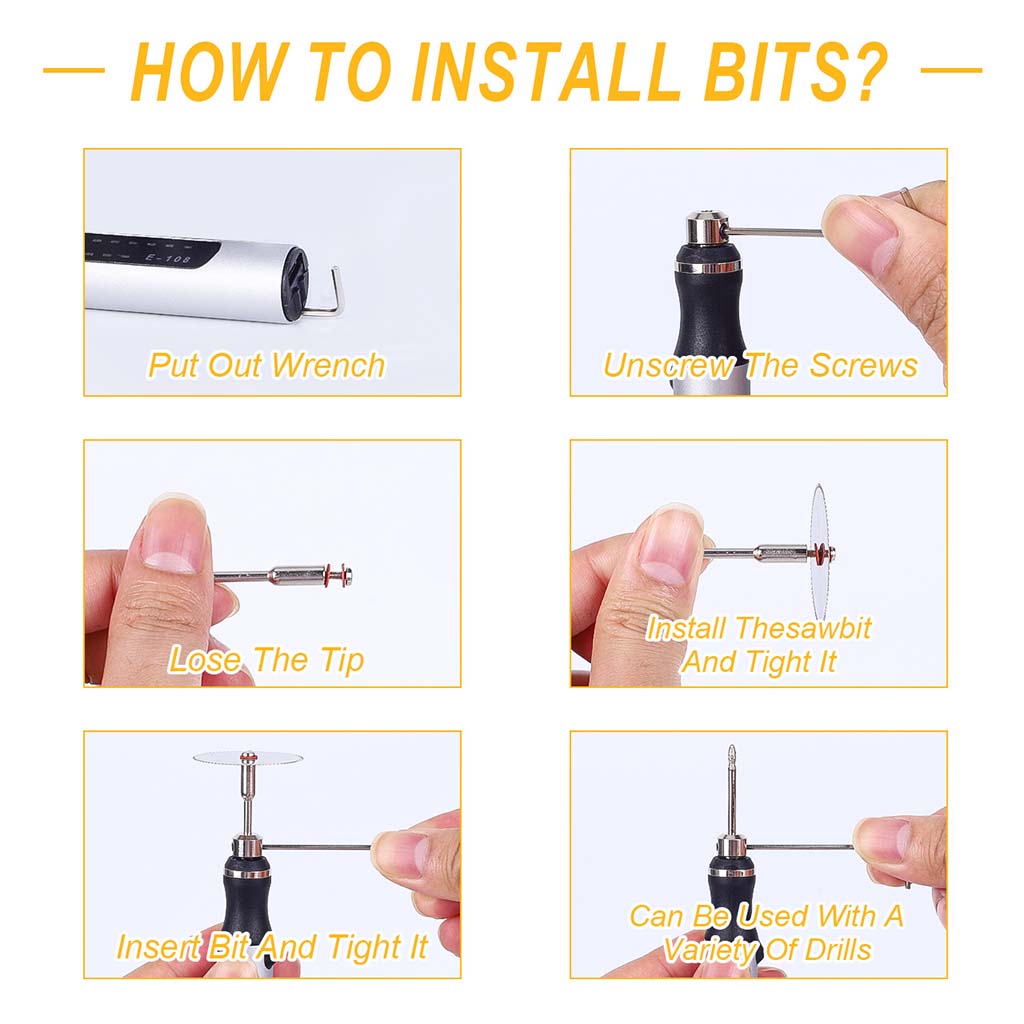 HOW TO INSTALL BITS?

E-108

Put Out Wrench

Unscrew The Screws

Lose The Tip

Install Thesawbit And Tight It

Insert Bit And Tight It

Can Be Used With A Variety Of Drills