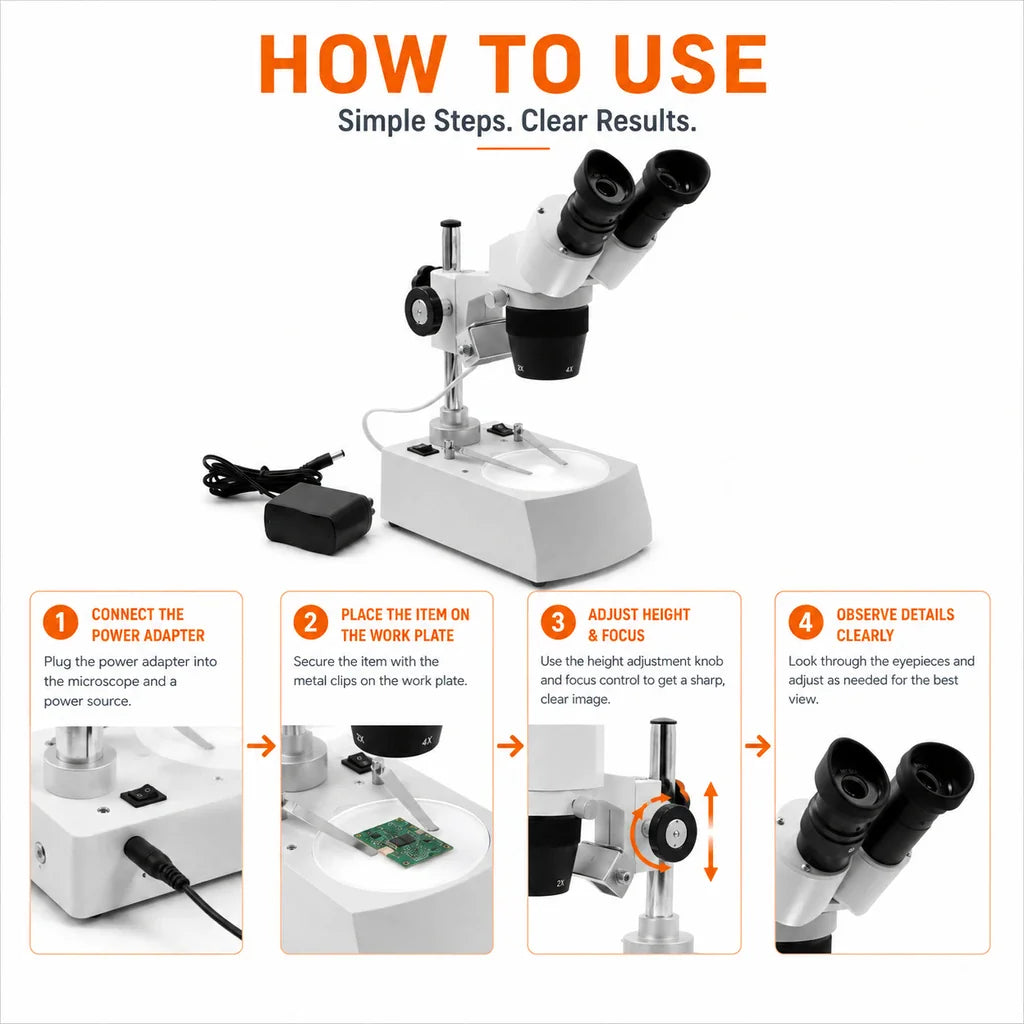 HOW TO USE
Simple Steps. Clear Results.

2X 4X

1 CONNECT THE POWER ADAPTER
Plug the power adapter into the microscope and a power source.

2 PLACE THE ITEM ON THE WORK PLATE
Secure the item with the metal clips on the work plate.

2X 4X

3 ADJUST HEIGHT & FOCUS
Use the height adjustment knob and focus control to get a sharp, clear image.

2X

4 OBSERVE DETAILS CLEARLY
Look through the eyepieces and adjust as needed for the best view.