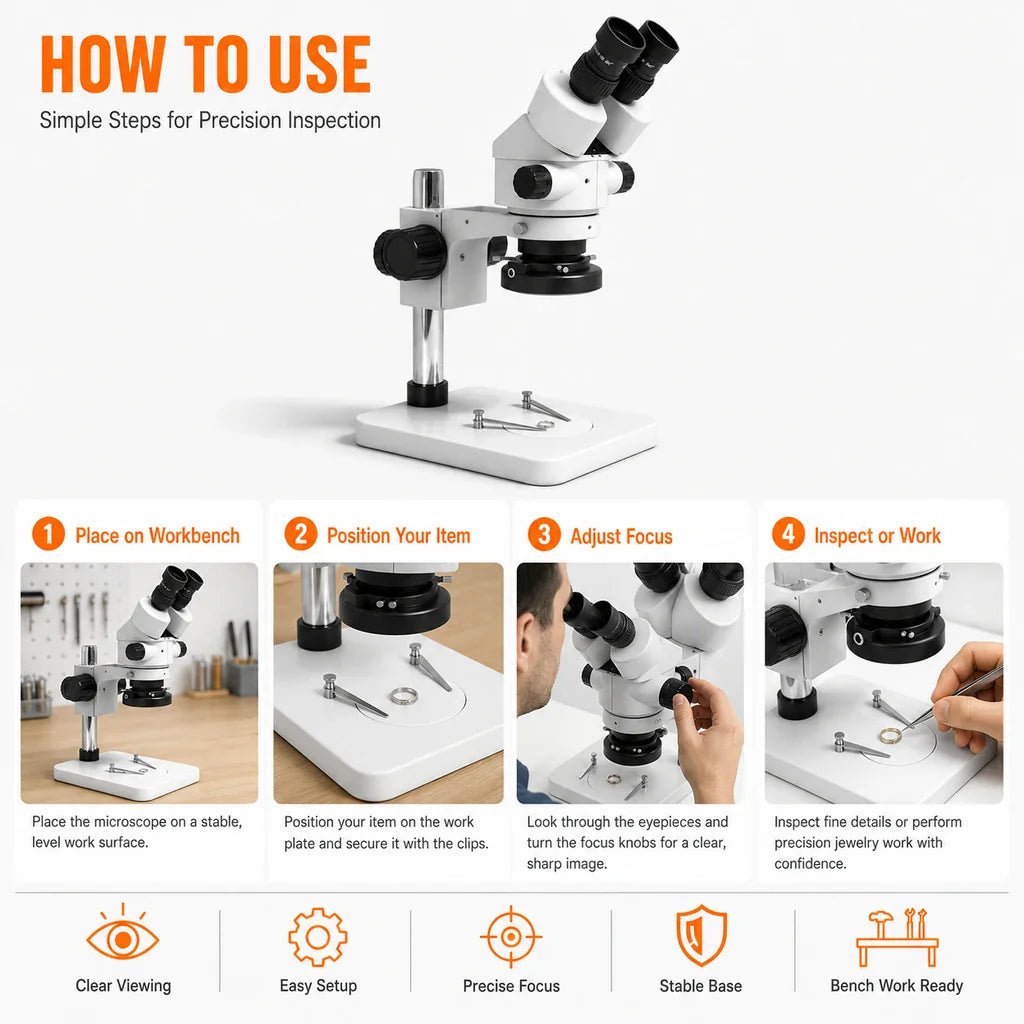 HOW TO USE

Simple Steps for Precision Inspection

1 Place on Workbench

Place the microscope on a stable, level work surface.

2 Position Your Item

Position your item on the work plate and secure it with the clips.

3 Adjust Focus

Look through the eyepieces and turn the focus knobs for a clear, sharp image.

4 Inspect or Work

Inspect fine details or perform precision jewelry work with confidence.

Clear Viewing

Easy Setup

Precise Focus

Stable Base

Bench Work Ready