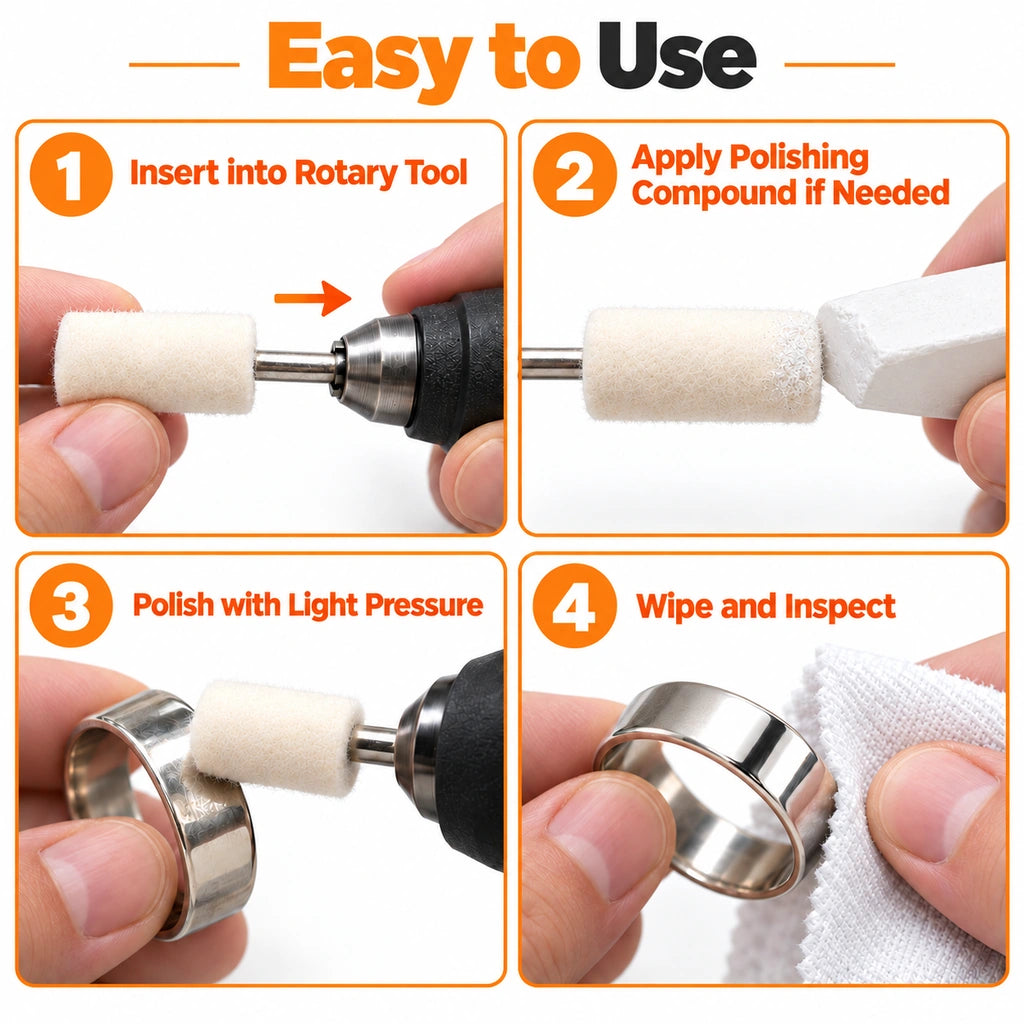 Easy to Use

1 Insert into Rotary Tool

2 Apply Polishing Compound if Needed

3 Polish with Light Pressure

4 Wipe and Inspect