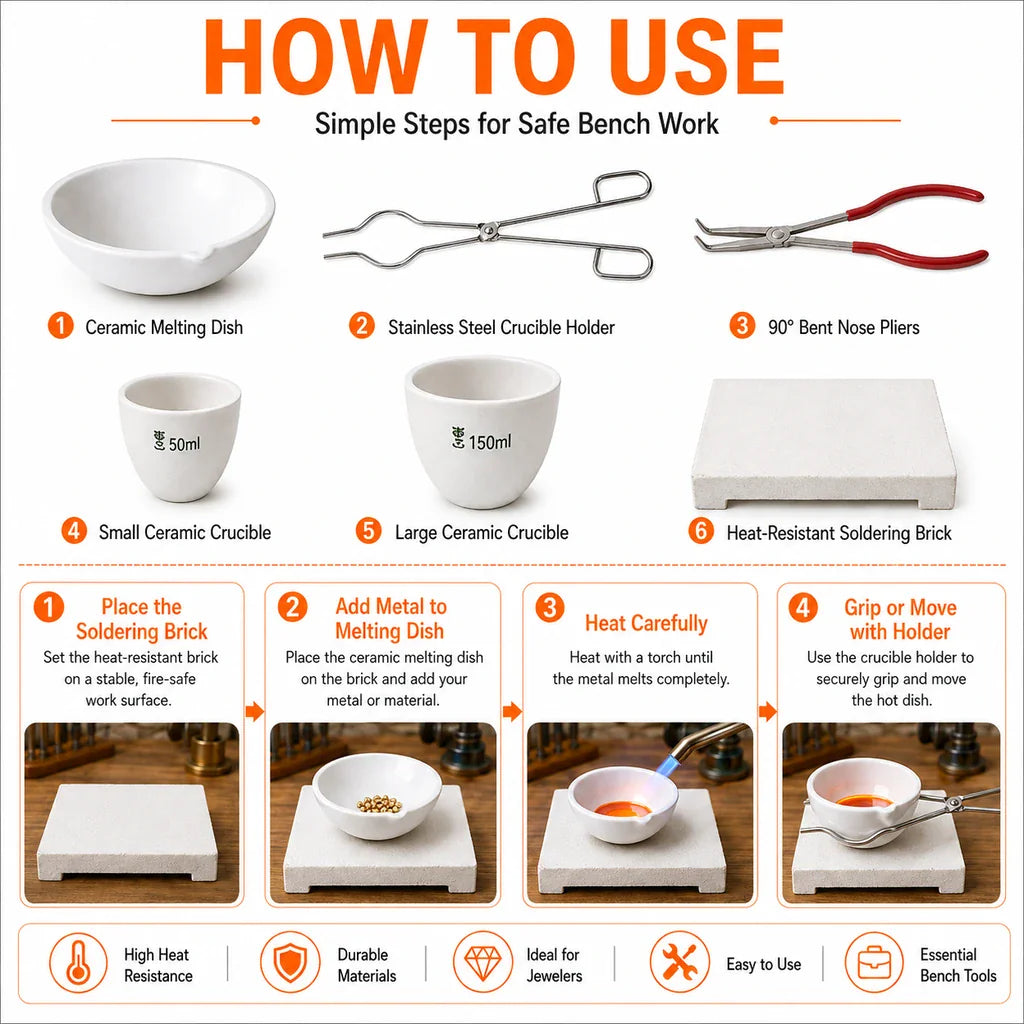 HOW TO USE

Simple Steps for Safe Bench Work

1 Ceramic Melting Dish

2 Stainless Steel Crucible Holder

3 90° Bent Nose Pliers

50ml

150ml

4 Small Ceramic Crucible

5 Large Ceramic Crucible

6 Heat-Resistant Soldering Brick

1 Place the Soldering Brick
Set the heat-resistant brick on a stable, fire-safe work surface.

2 Add Metal to Melting Dish
Place the ceramic melting dish on the brick and add your metal or material.

3 Heat Carefully
Heat with a torch until the metal melts completely.

4 Grip or Move with Holder
Use the crucible holder to securely grip and move the hot dish.

High Heat Resistance

Durable Materials

Ideal for Jewelers

Easy to Use

Essential Bench Tools