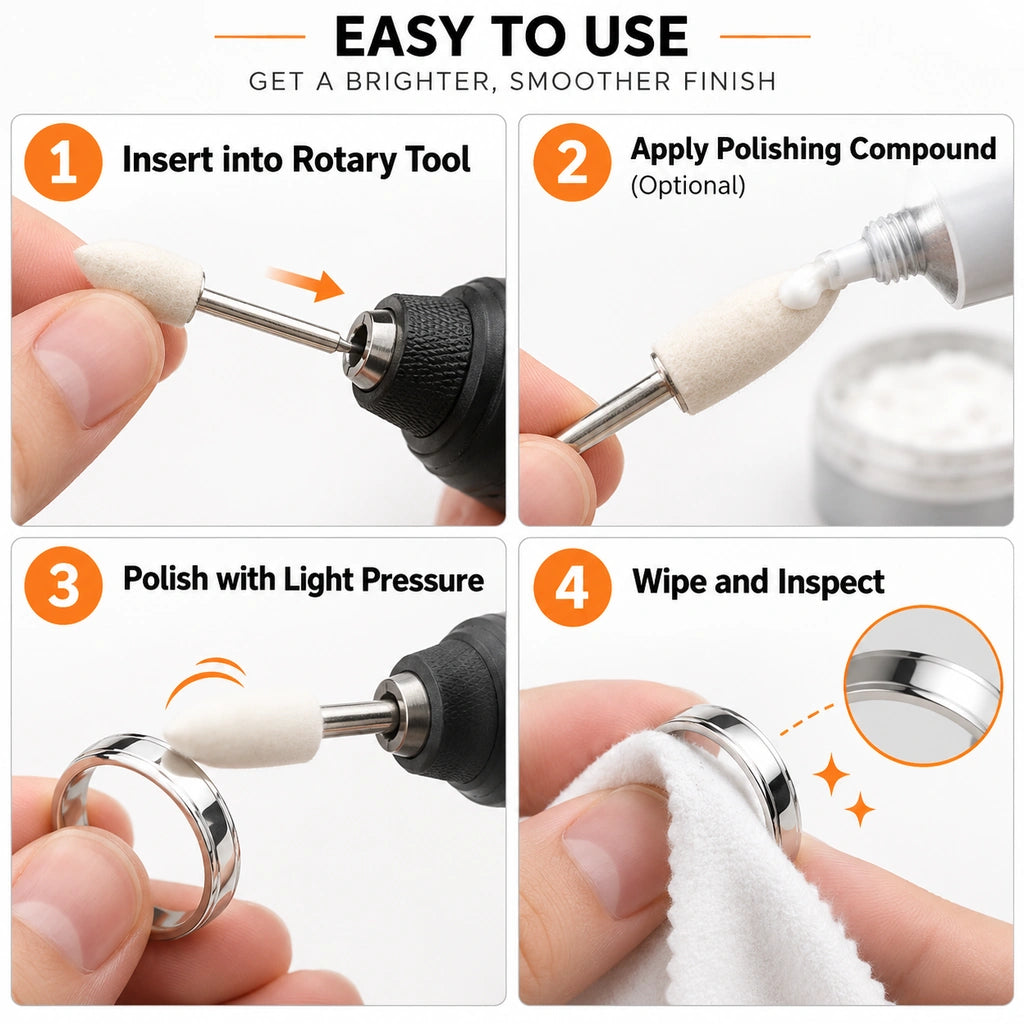 EASY TO USE
GET A BRIGHTER, SMOOTHER FINISH

1 Insert into Rotary Tool

2 Apply Polishing Compound (Optional)

3 Polish with Light Pressure

4 Wipe and Inspect