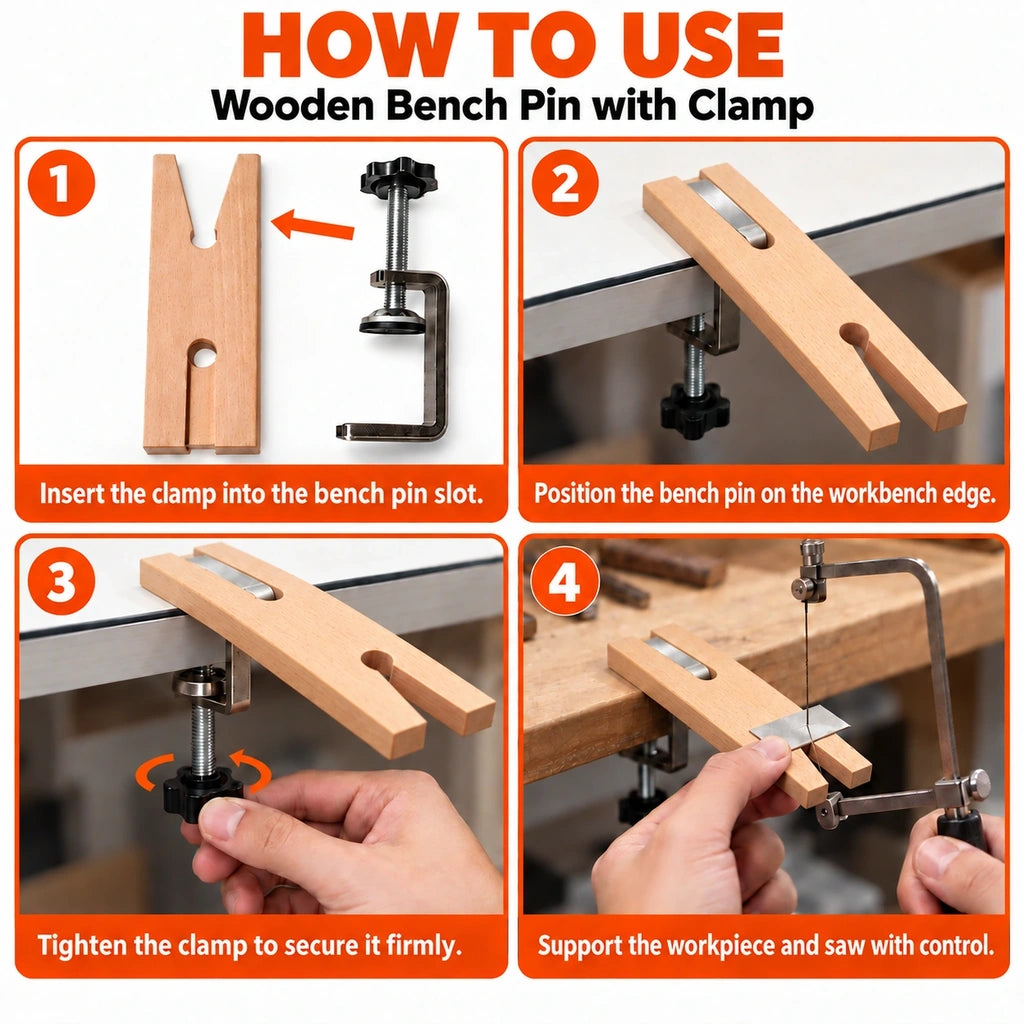 HOW TO USE
Wooden Bench Pin with Clamp

1

Insert the clamp into the bench pin slot.

2

Position the bench pin on the workbench edge.

3

Tighten the clamp to secure it firmly.

4

Support the workpiece and saw with control.