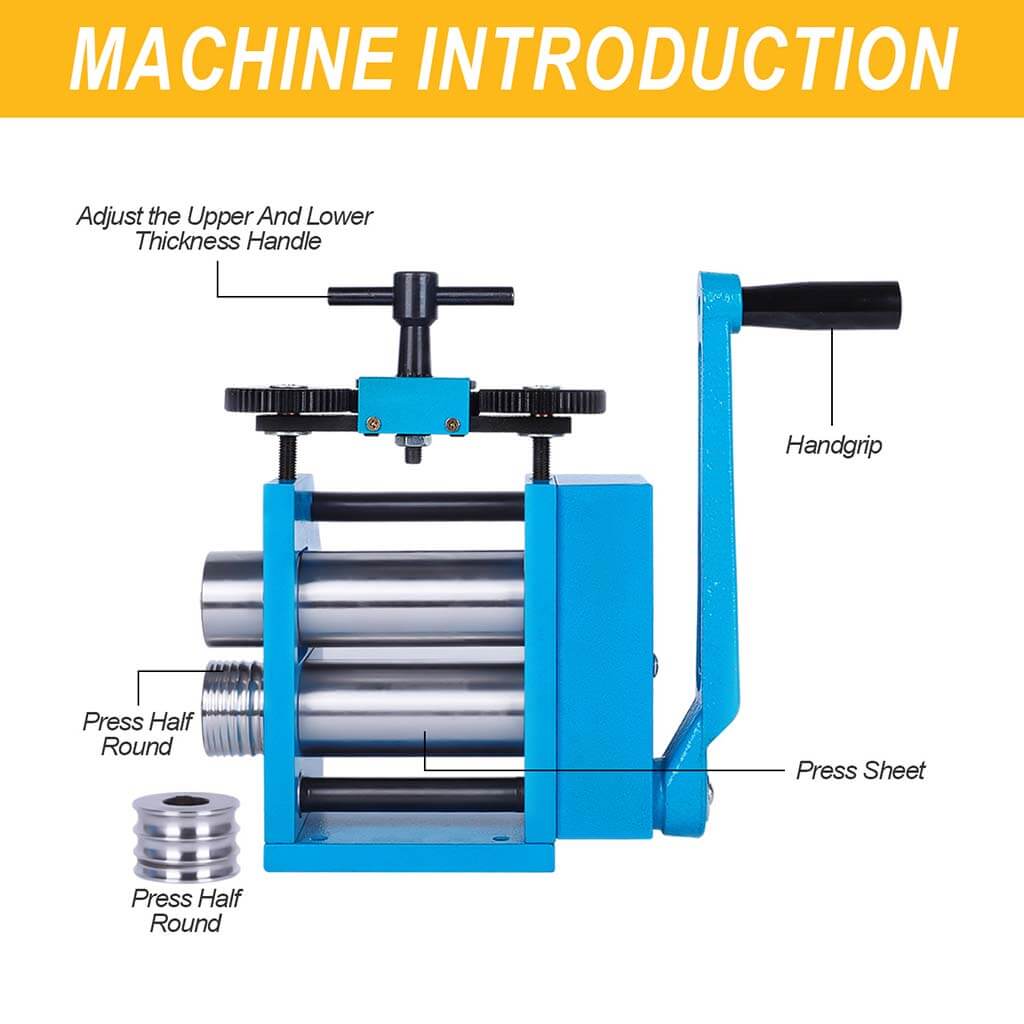 MACHINE INTRODUCTION

Adjust the Upper And Lower Thickness Handle

Handgrip

Press Half Round

Press Sheet

Press Half Round