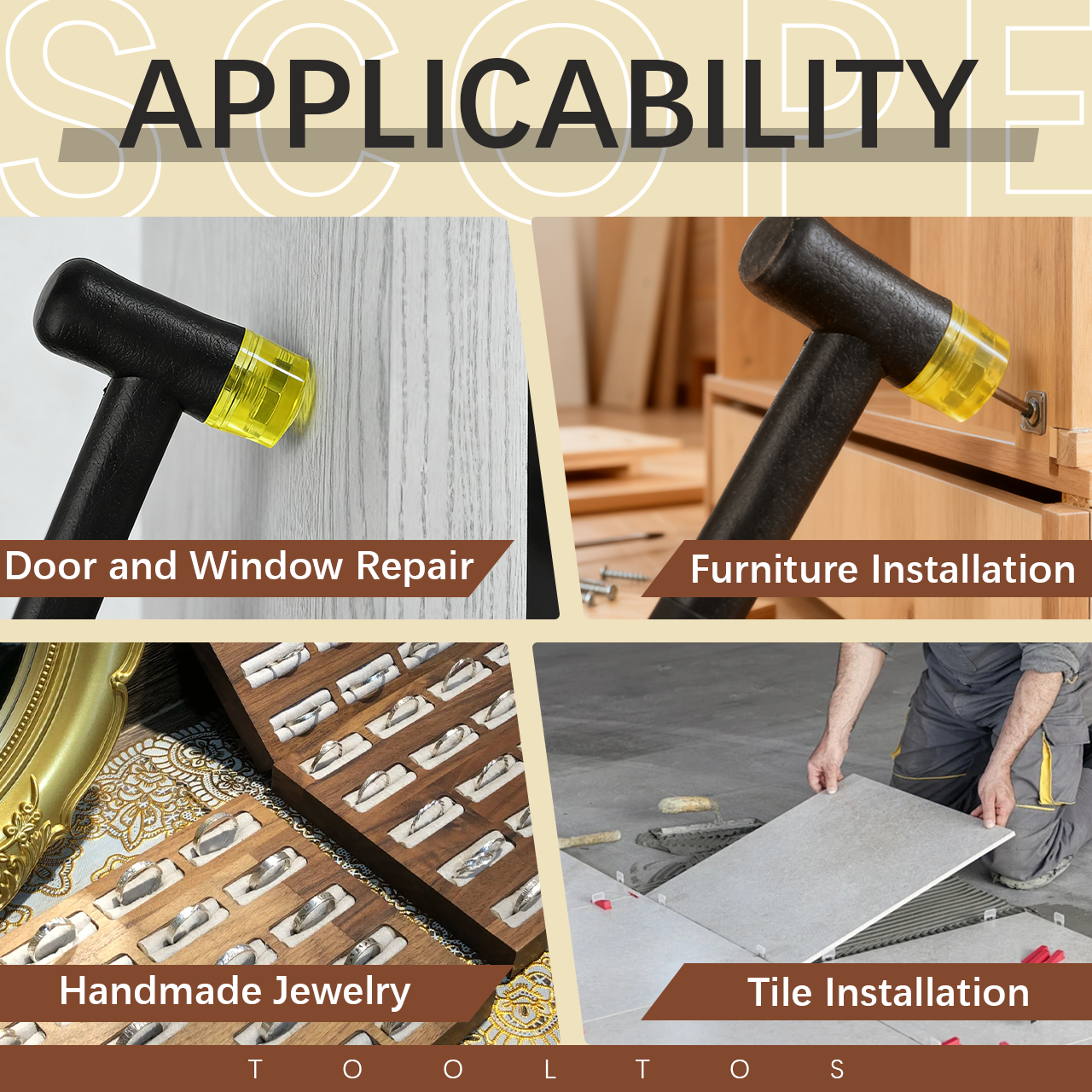 SCOPE

APPLICABILITY

Door and Window Repair

Furniture Installation

Handmade Jewelry

Tile Installation

T O O L T O S