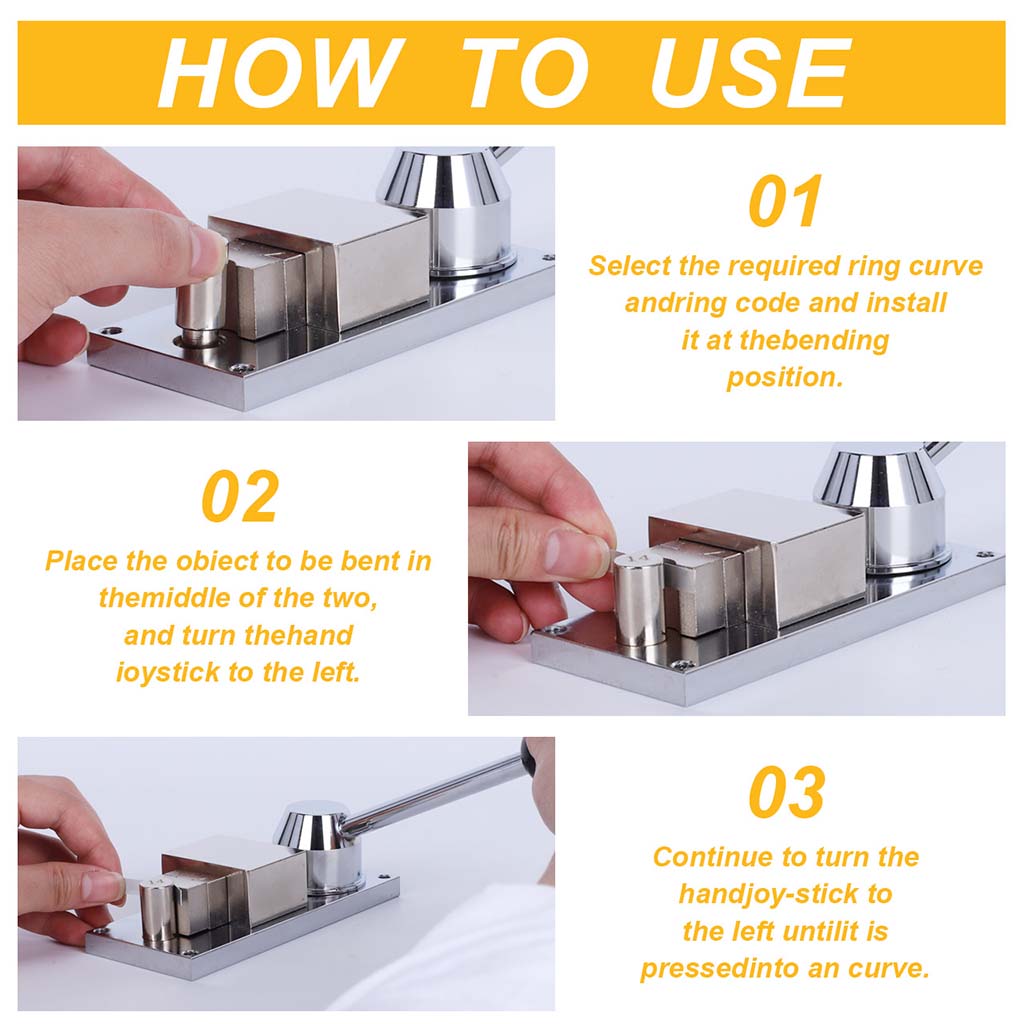 HOW TO USE

01

Select the required ring curve andring code and install it at thebending position.

02

Place the obiect to be bent in themiddle of the two, and turn thehand ioystick to the left.

03

Continue to turn the handjoy-stick to the left untilit is pressedinto an curve.