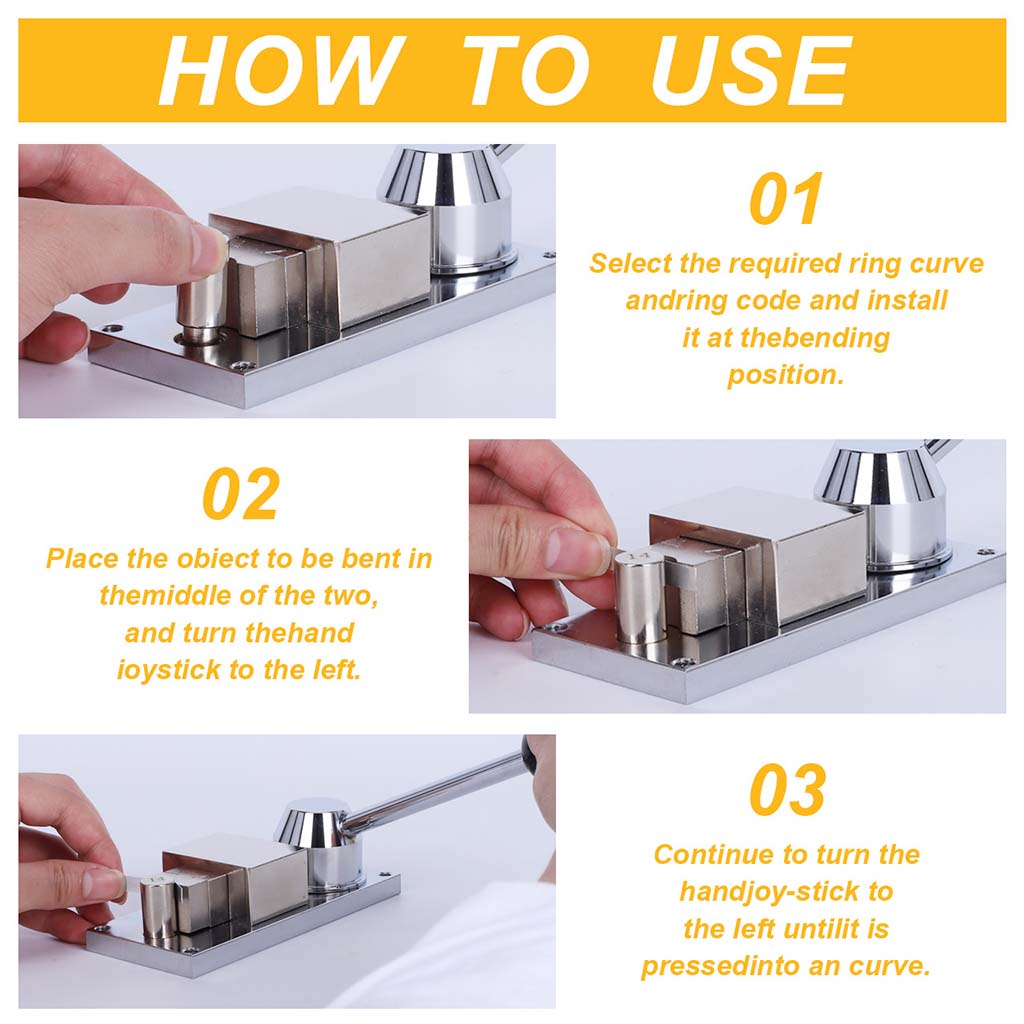 HOW TO USE

01

Select the required ring curve andring code and install it at thebending position.

02

Place the obiect to be bent in themiddle of the two, and turn thehand ioystick to the left.

03

Continue to turn the handjoy-stick to the left untilit is pressedinto an curve.