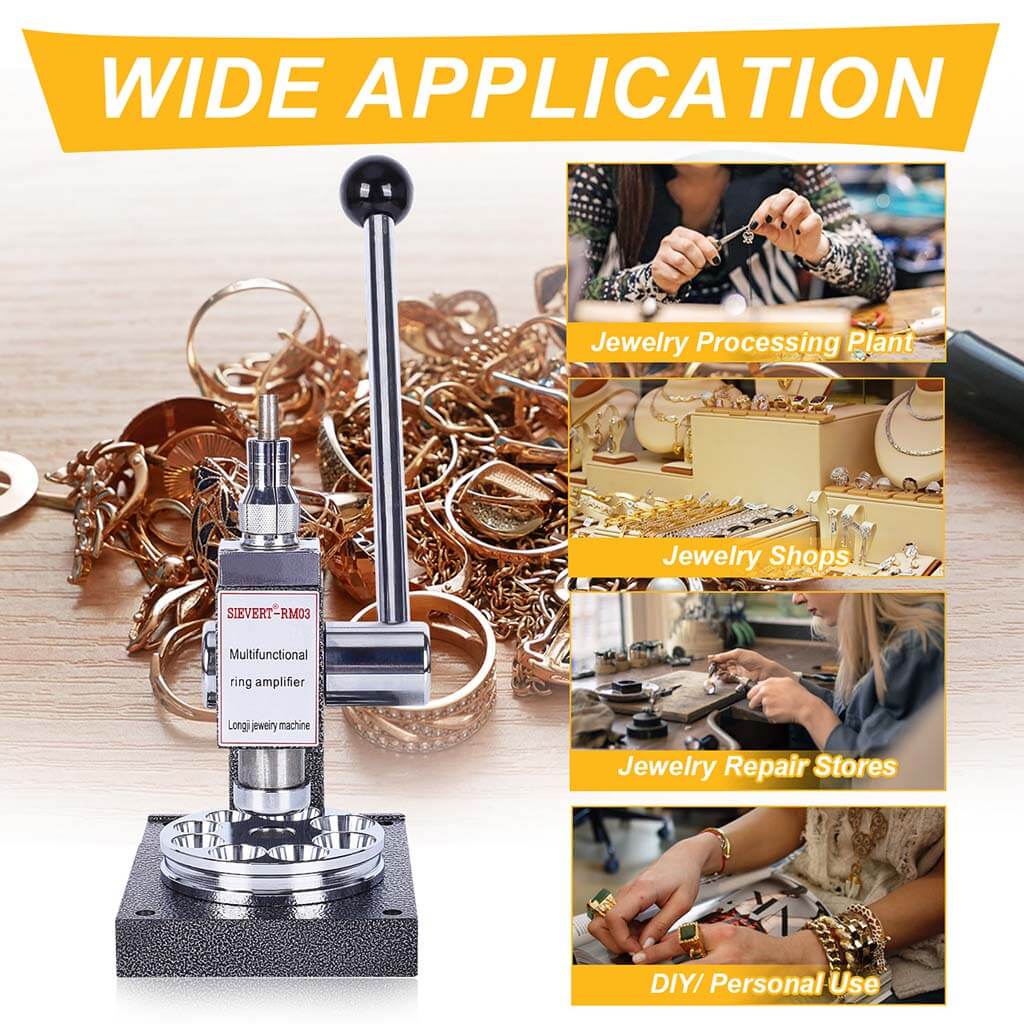 WIDE APPLICATION

SIEVERT®-RM03
Multifunctional ring amplifier
Longji jewelry machine

Jewelry Processing Plant

Jewelry Shops

Jewelry Repair Stores

DIY/ Personal Use