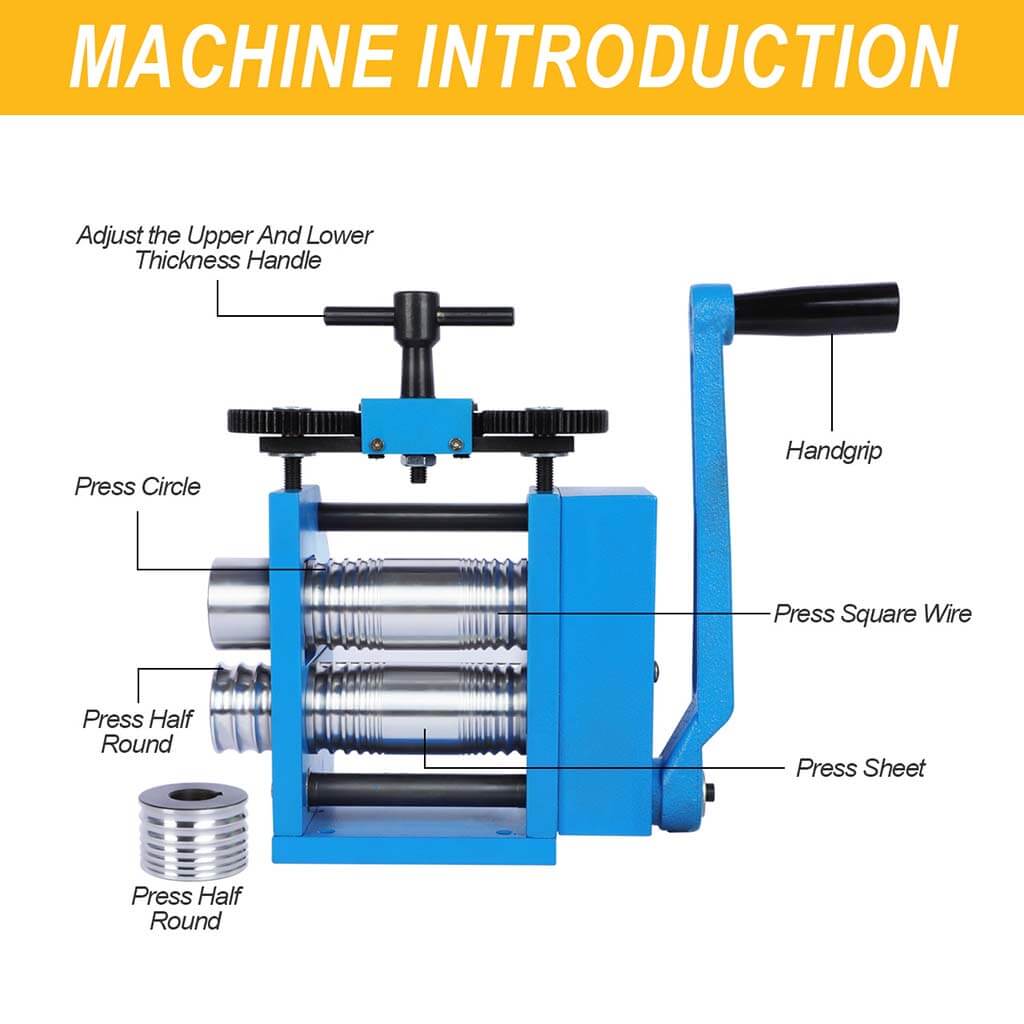 MACHINE INTRODUCTION

Adjust the Upper And Lower Thickness Handle

Handgrip

Press Circle

Press Square Wire

Press Half Round

Press Sheet

Press Half Round