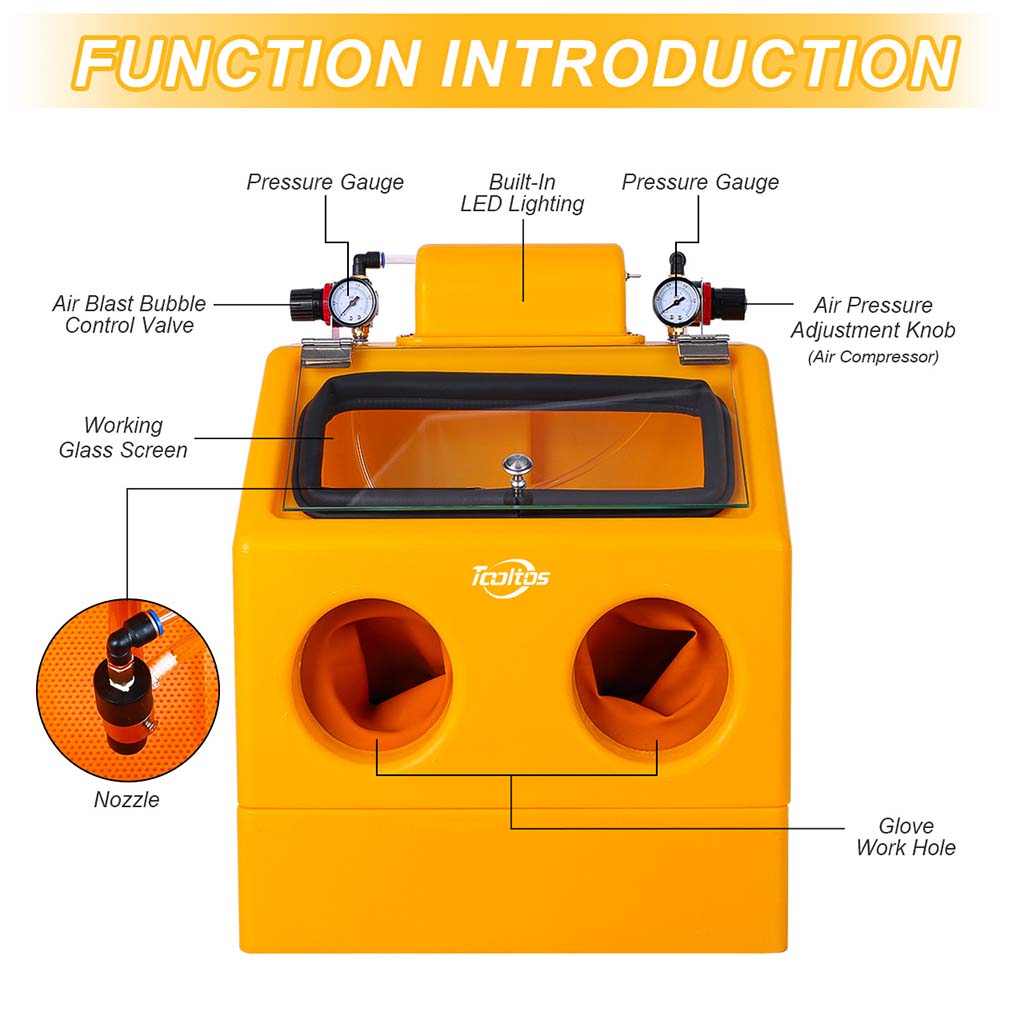 FUNCTION INTRODUCTION

Pressure Gauge

Built-In LED Lighting

Pressure Gauge

Air Blast Bubble Control Valve

Air Pressure Adjustment Knob (Air Compressor)

Working Glass Screen

Tooltos

Nozzle

Glove Work Hole