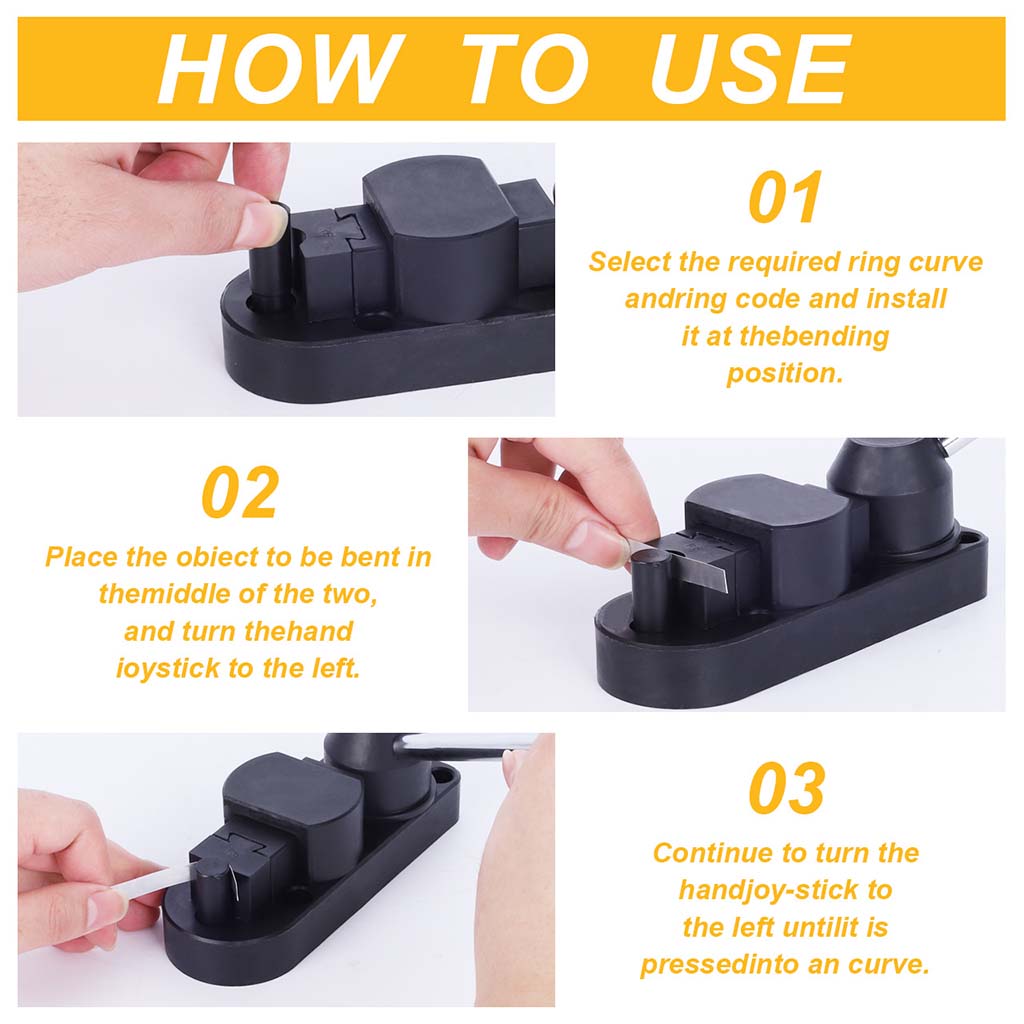 HOW TO USE

01

Select the required ring curve andring code and install it at thebending position.

02

Place the obiect to be bent in themiddle of the two, and turn thehand ioystick to the left.

03

Continue to turn the handjoy-stick to the left untilit is pressedinto an curve.