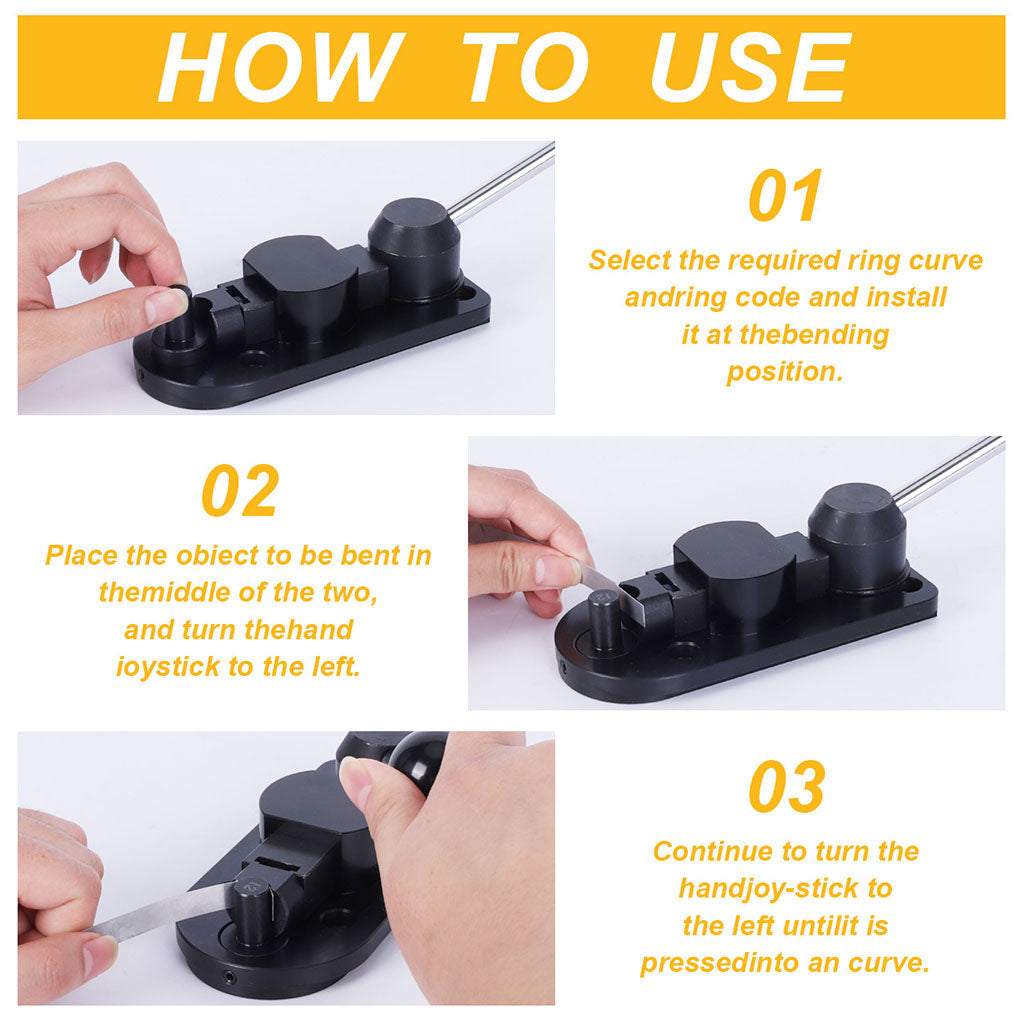 HOW TO USE

01
Select the required ring curve andring code and install it at thebending position.

02
Place the obiect to be bent in themiddle of the two, and turn thehand ioystick to the left.

03
Continue to turn the handjoy-stick to the left untilit is pressedinto an curve.