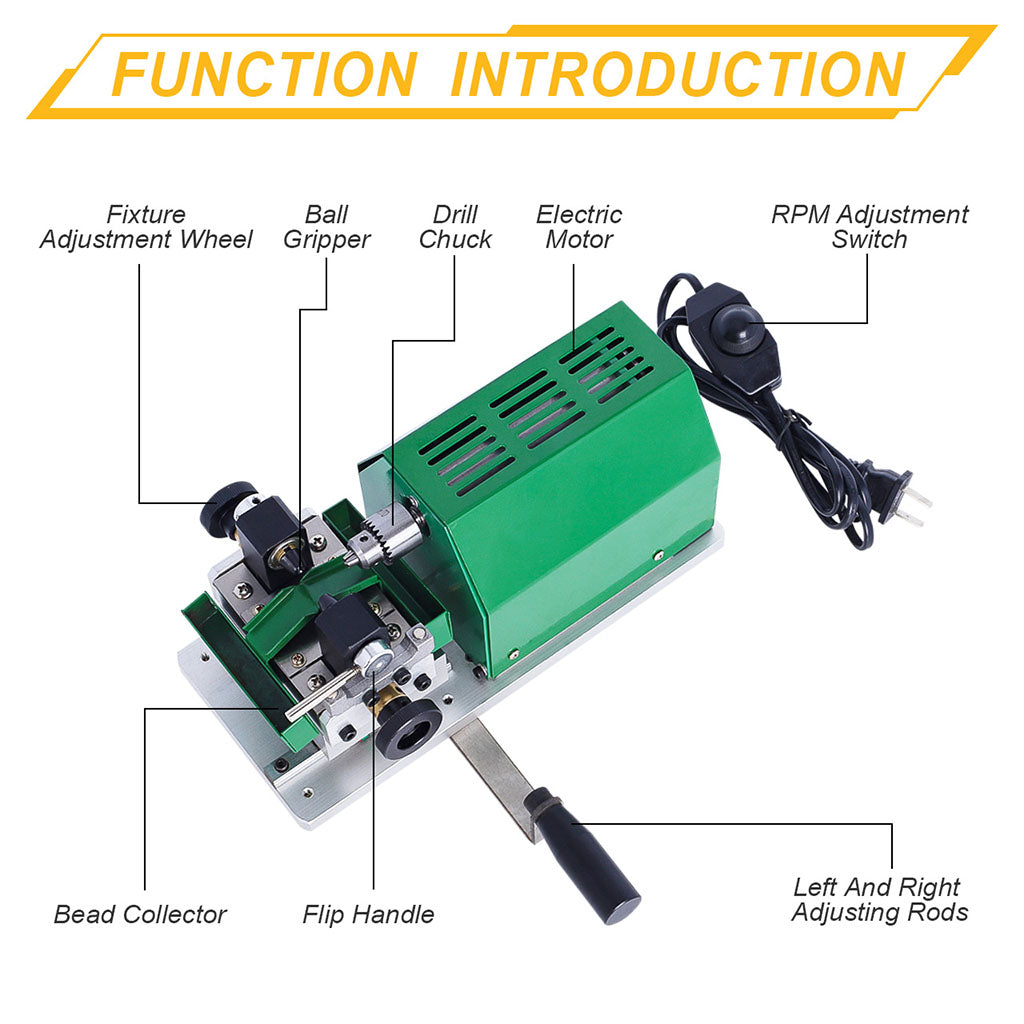 FUNCTION INTRODUCTION

Fixture Adjustment Wheel

Ball Gripper

Drill Chuck

Electric Motor

RPM Adjustment Switch

Bead Collector

Flip Handle

Left And Right Adjusting Rods