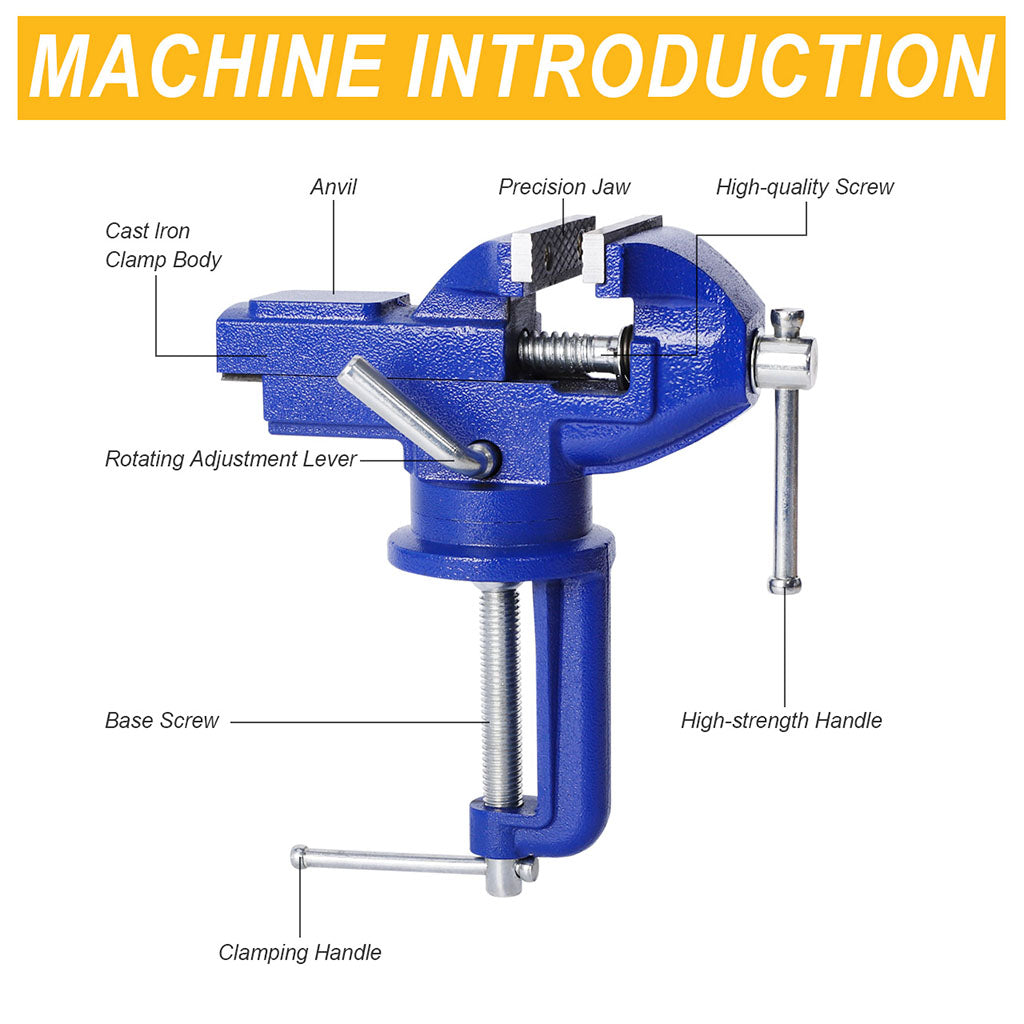 MACHINE INTRODUCTION

Anvil

Precision Jaw

High-quality Screw

Cast Iron
Clamp Body

Rotating Adjustment Lever

Base Screw

High-strength Handle

Clamping Handle