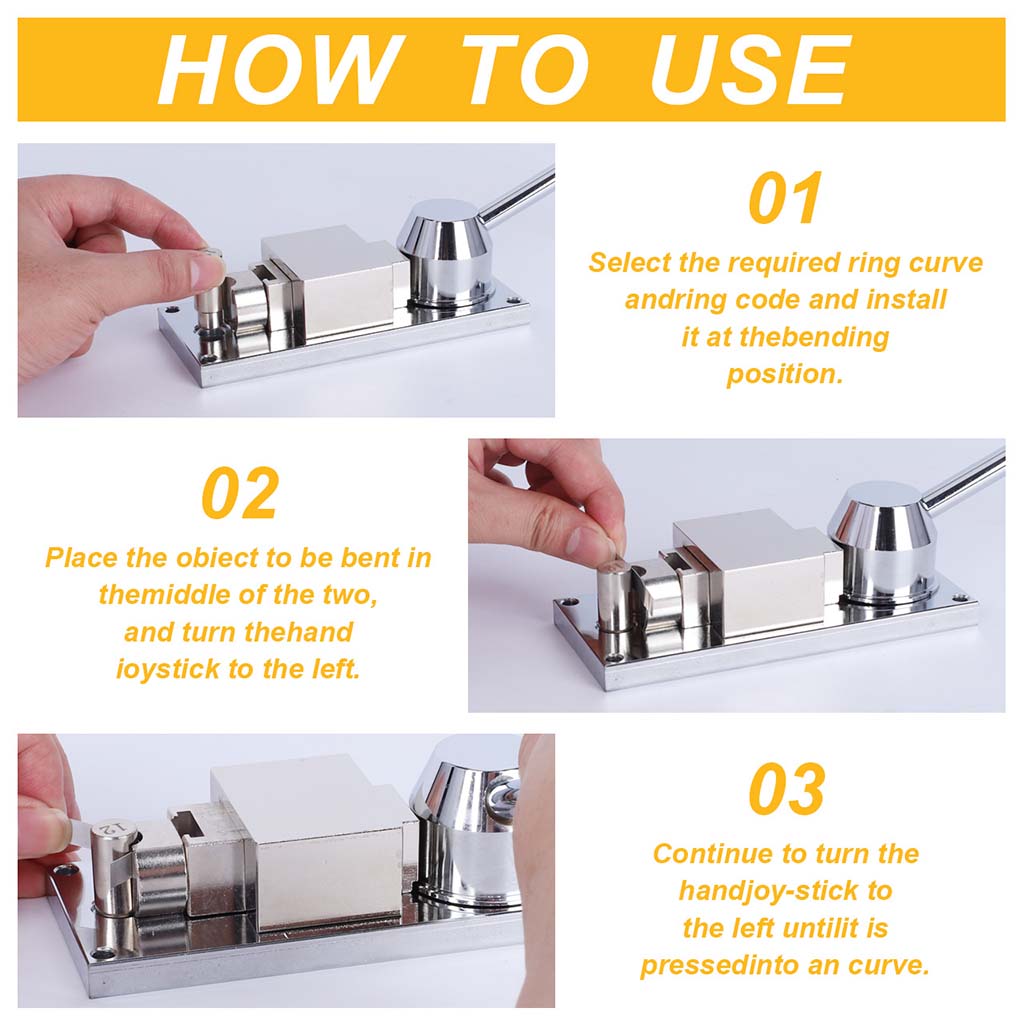 HOW TO USE

01

Select the required ring curve andring code and install it at thebending position.

02

Place the obiect to be bent in themiddle of the two, and turn thehand ioystick to the left.

12

03

Continue to turn the handjoy-stick to the left untilit is pressedinto an curve.