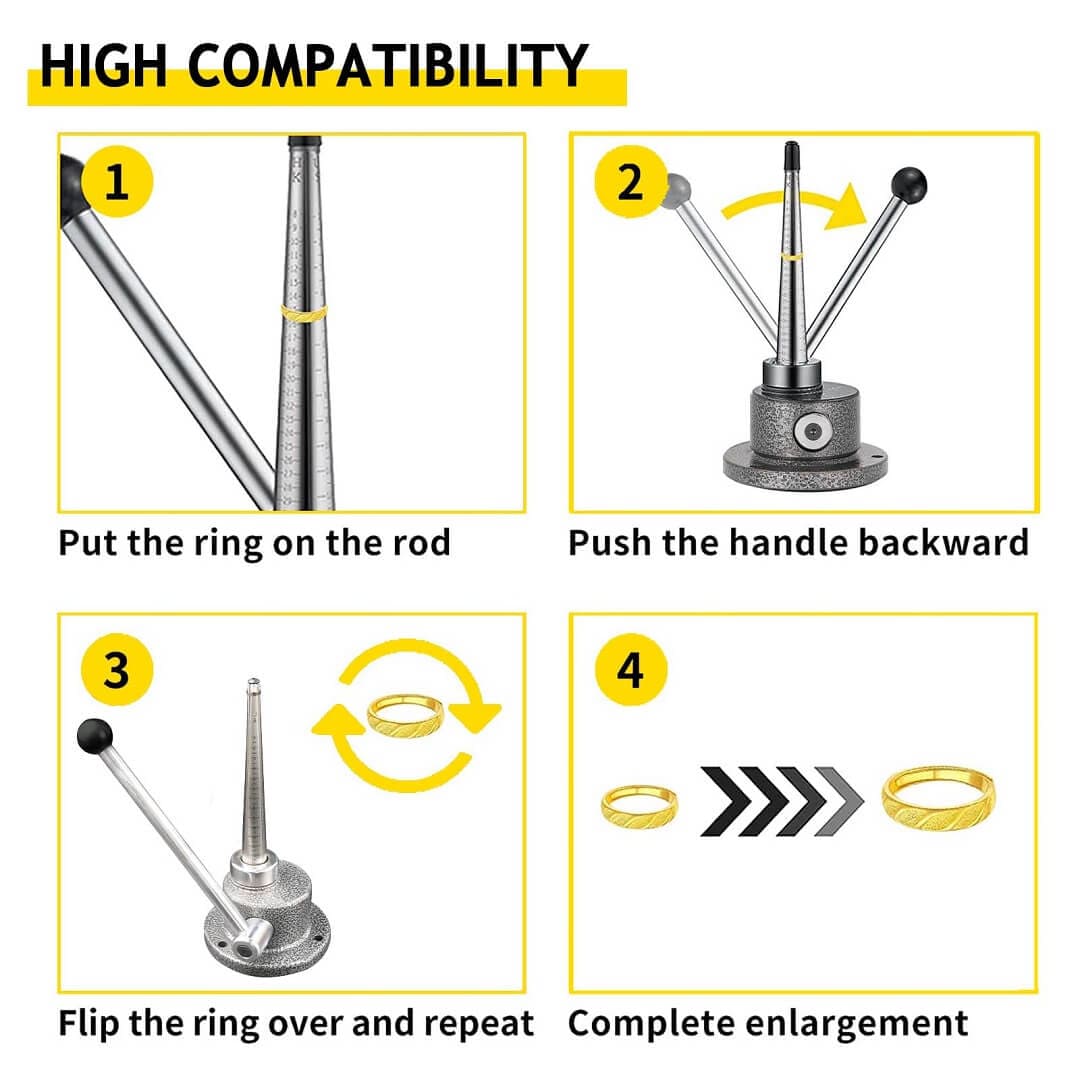 HIGH COMPATIBILITY

1

Put the ring on the rod

2

Push the handle backward

3

Flip the ring over and repeat

4

Complete enlargement