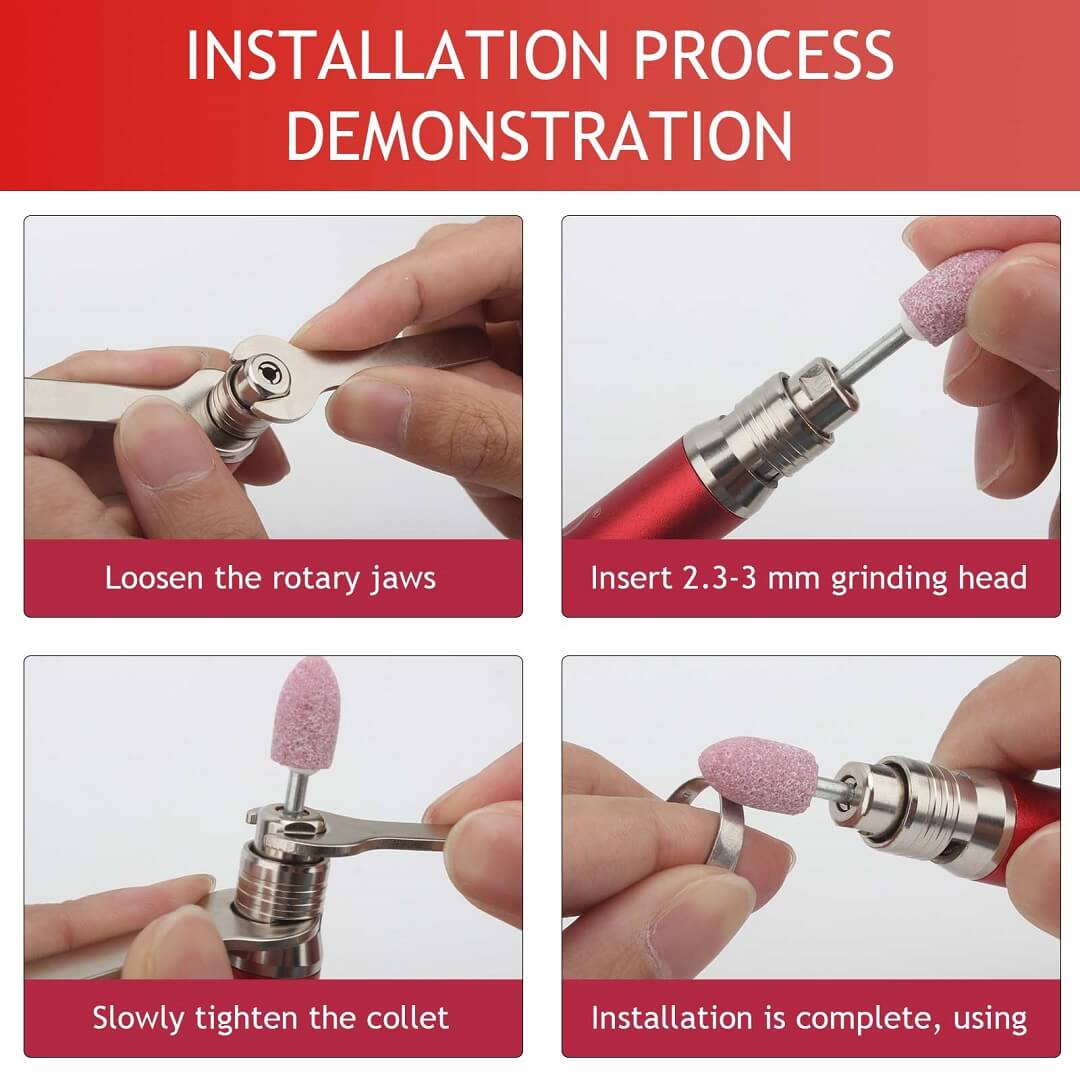 INSTALLATION PROCESS DEMONSTRATION

Loosen the rotary jaws

Insert 2.3-3 mm grinding head

Slowly tighten the collet

Installation is complete, using