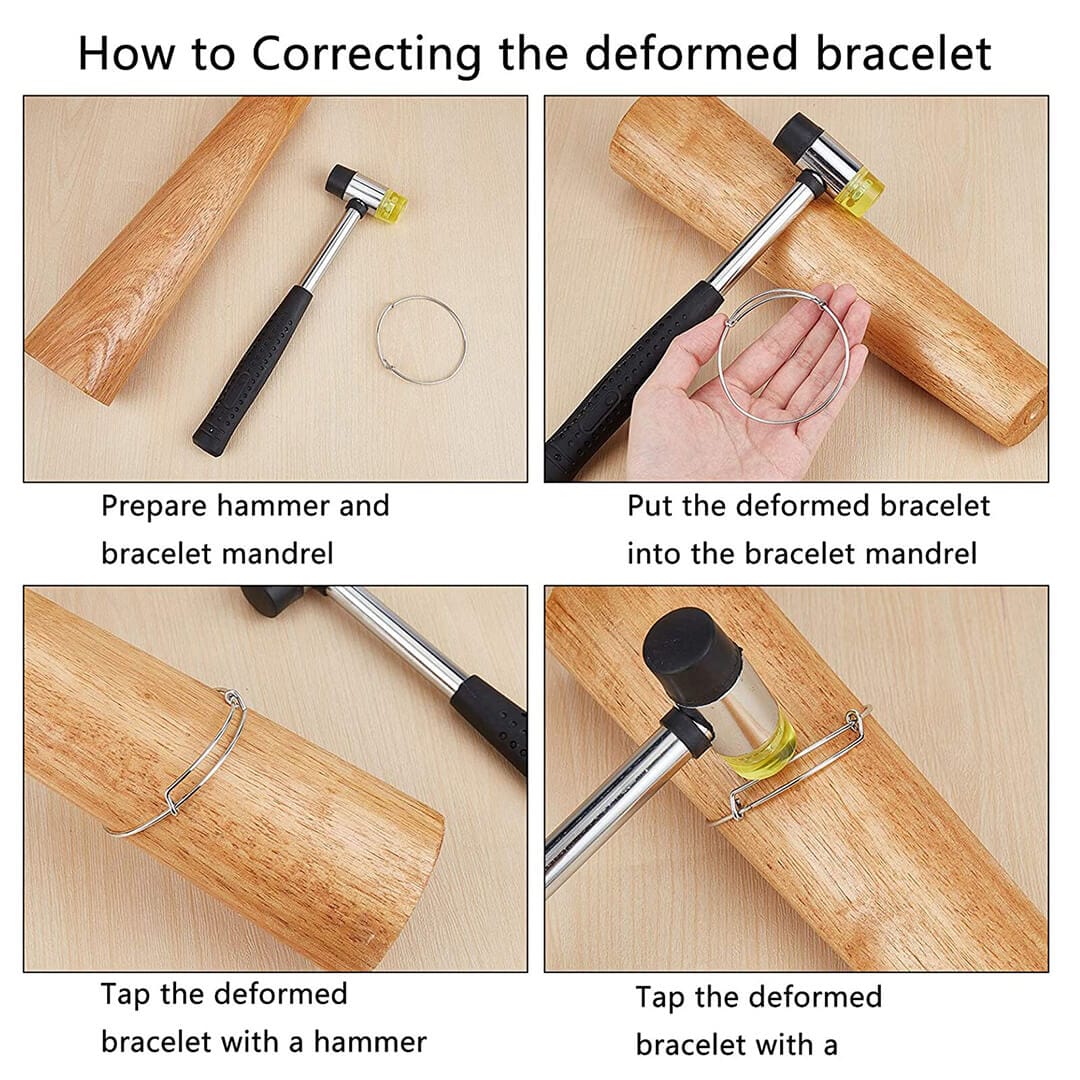 How to Correcting the deformed bracelet

Prepare hammer and bracelet mandrel

Put the deformed bracelet into the bracelet mandrel

Tap the deformed bracelet with a hammer

Tap the deformed bracelet with a