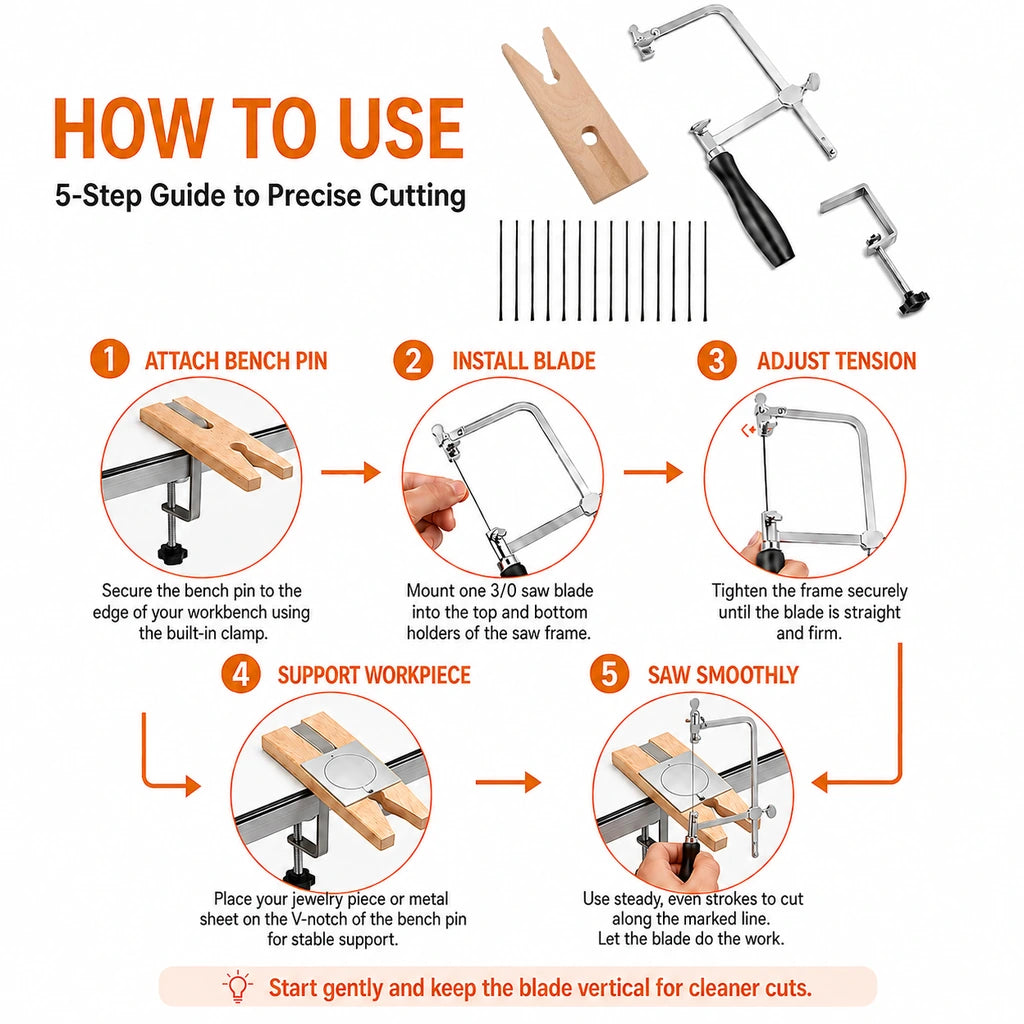 HOW TO USE

5-Step Guide to Precise Cutting

1 ATTACH BENCH PIN

Secure the bench pin to the edge of your workbench using the built-in clamp.

2 INSTALL BLADE

Mount one 3/0 saw blade into the top and bottom holders of the saw frame.

3 ADJUST TENSION

Tighten the frame securely until the blade is straight and firm.

4 SUPPORT WORKPIECE

Place your jewelry piece or metal sheet on the V-notch of the bench pin for stable support.

5 SAW SMOOTHLY

Use steady, even strokes to cut along the marked line. Let the blade do the work.

Start gently and keep the blade vertical for cleaner cuts.